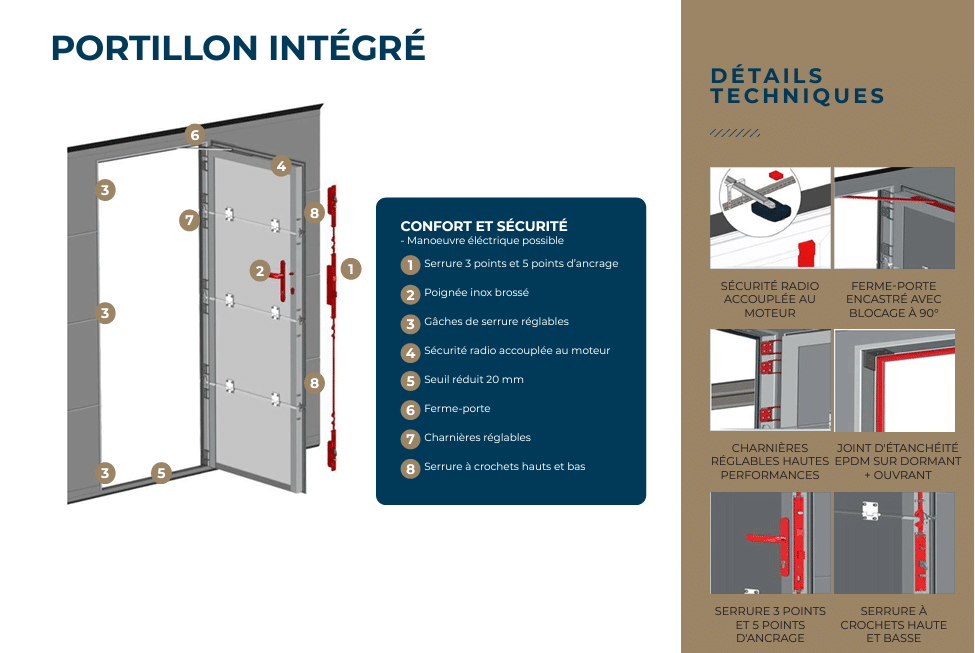 PORTILLON INTÉGRÉ

6
4
3
7
8
2
1
3
8
3
5

CONFORT ET SÉCURITÉ
- Manoeuvre électrique possible

1 Serrure 3 points et 5 points d'ancrage
2 Poignée inox brossé
3 Gâches de serrure réglables
4 Sécurité radio accouplée au moteur
5 Seuil réduit 20 mm
6 Ferme-porte
7 Charnières réglables
8 Serrure à crochets hauts et bas

DÉTAILS TECHNIQUES

SÉCURITÉ RADIO ACCOUPLÉE AU MOTEUR

FERME-PORTE ENCASTRÉ AVEC BLOCAGE À 90°

CHARNIÈRES RÉGLABLES HAUTES PERFORMANCES

JOINT D'ÉTANCHÉITÉ EPDM SUR DORMANT + OUVRANT

SERRURE 3 POINTS ET 5 POINTS D'ANCRAGE

SERRURE À CROCHETS HAUTE ET BASSE